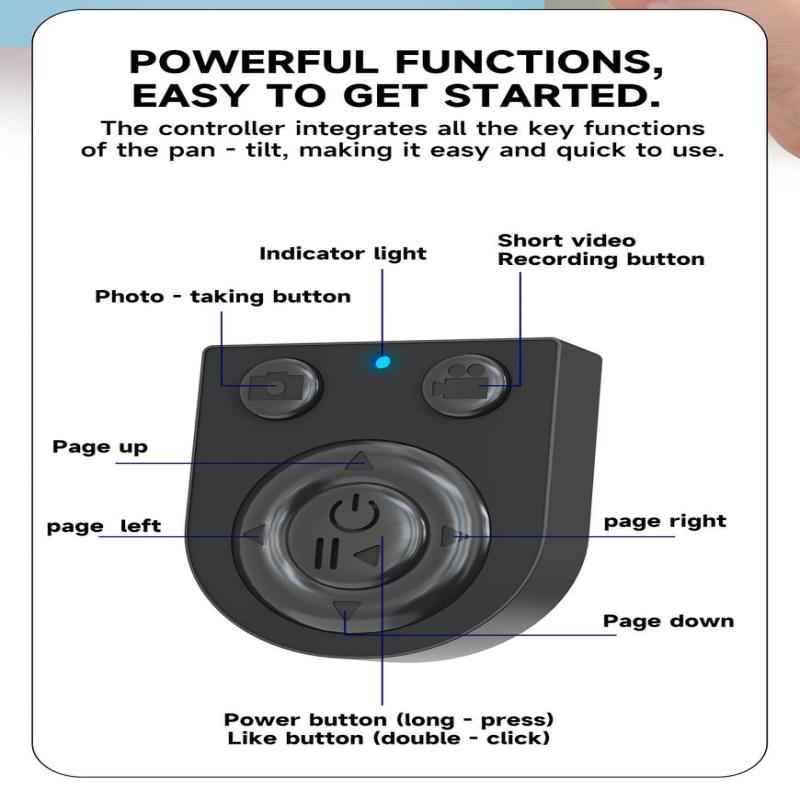 POWERFUL FUNCTIONS, EASY TO GET STARTED.

The controller integrates all the key functions of the pan - tilt, making it easy and quick to use.

Indicator light

Short video
Recording button

Photo - taking button

Page up

page left

page right

Page down

Power button (long - press)
Like button (double - click)