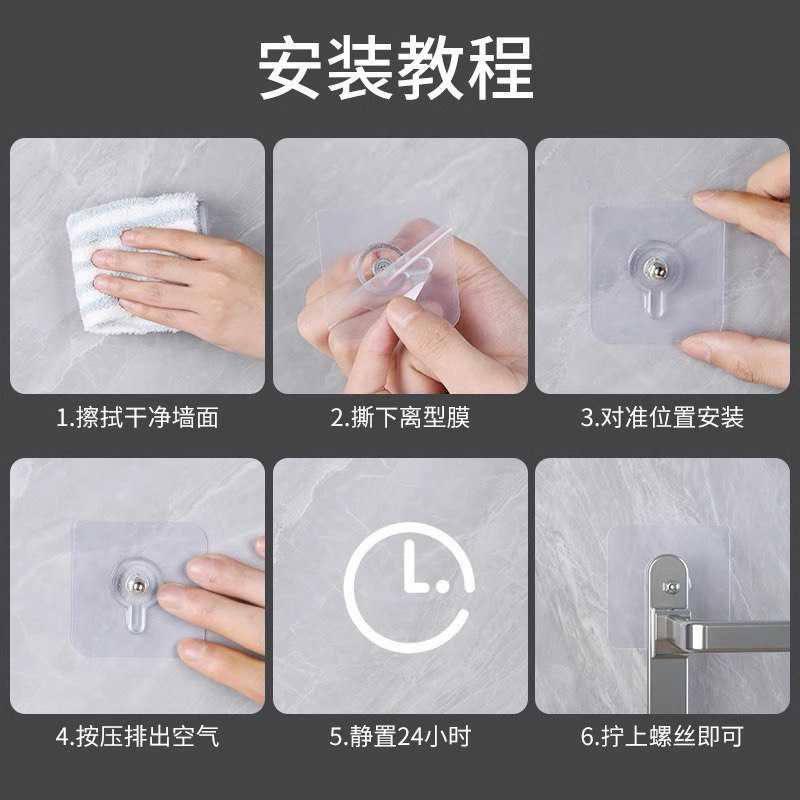 安装教程

1.擦拭干净墙面

2.撕下离型膜

3.对准位置安装

4.按压排出空气

5.静置24小时

6.拧上螺丝即可